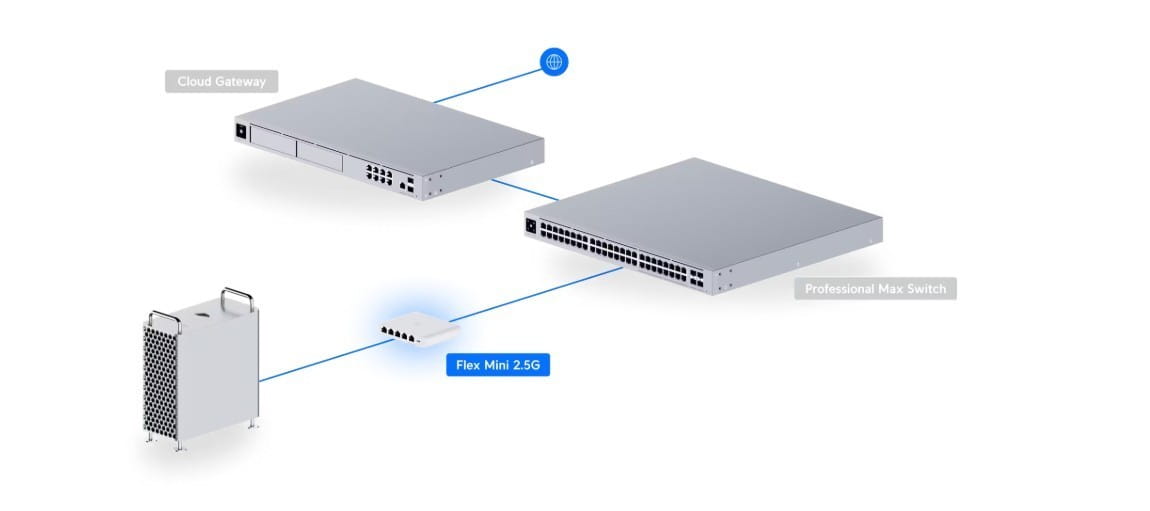 Cloud Gateway

Professional Max Switch

Flex Mini 2.5G